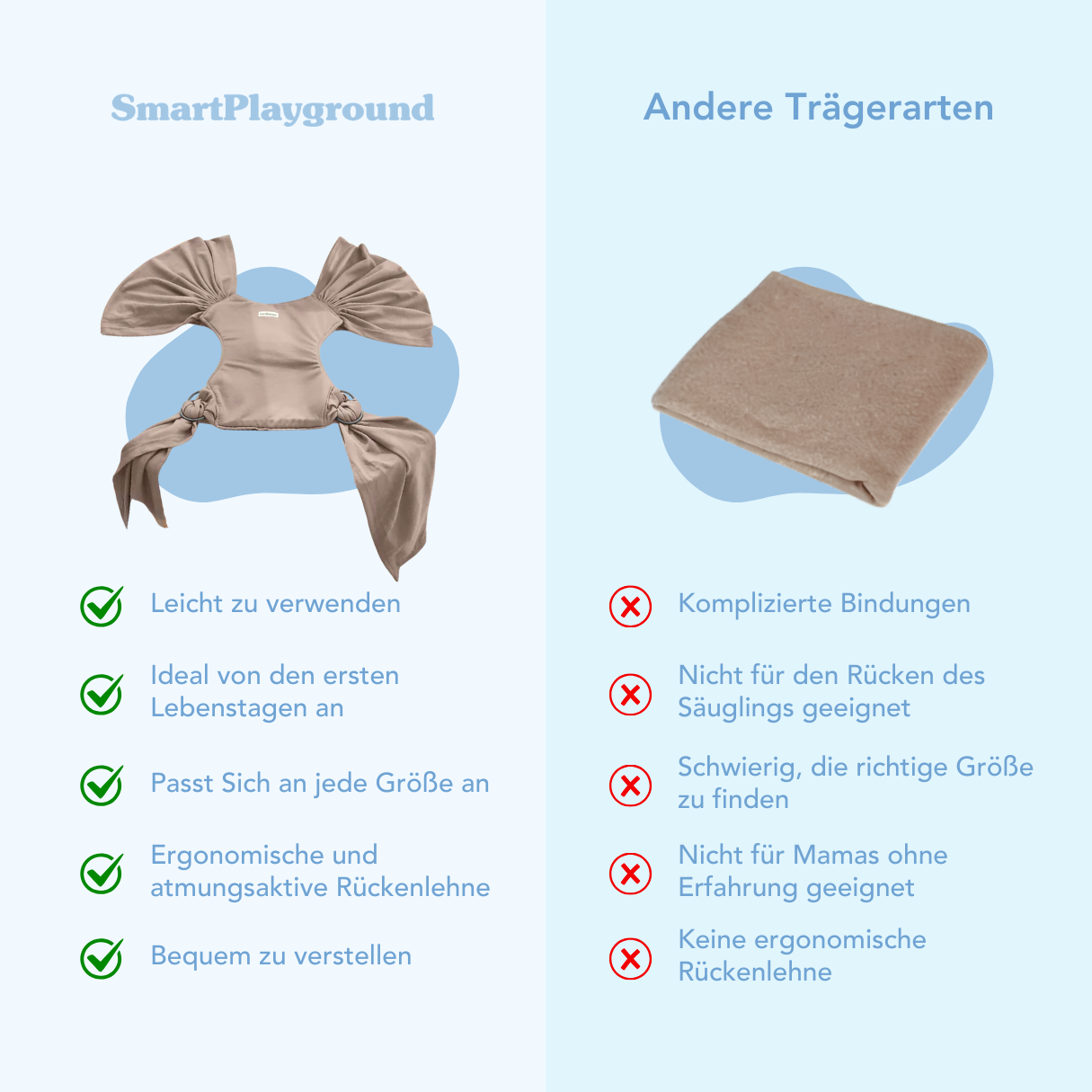 SmartPlayground

Leicht zu verwenden

Ideal von den ersten Lebenstagen an

Passt Sich an jede Größe an

Ergonomische und atmungsaktive Rückenlehne

Bequem zu verstellen

Andere Trägerarten

Komplizierte Bindungen

Nicht für den Rücken des Säuglings geeignet

Schwierig, die richtige Größe zu finden

Nicht für Mamas ohne Erfahrung geeignet

Keine ergonomische Rückenlehne