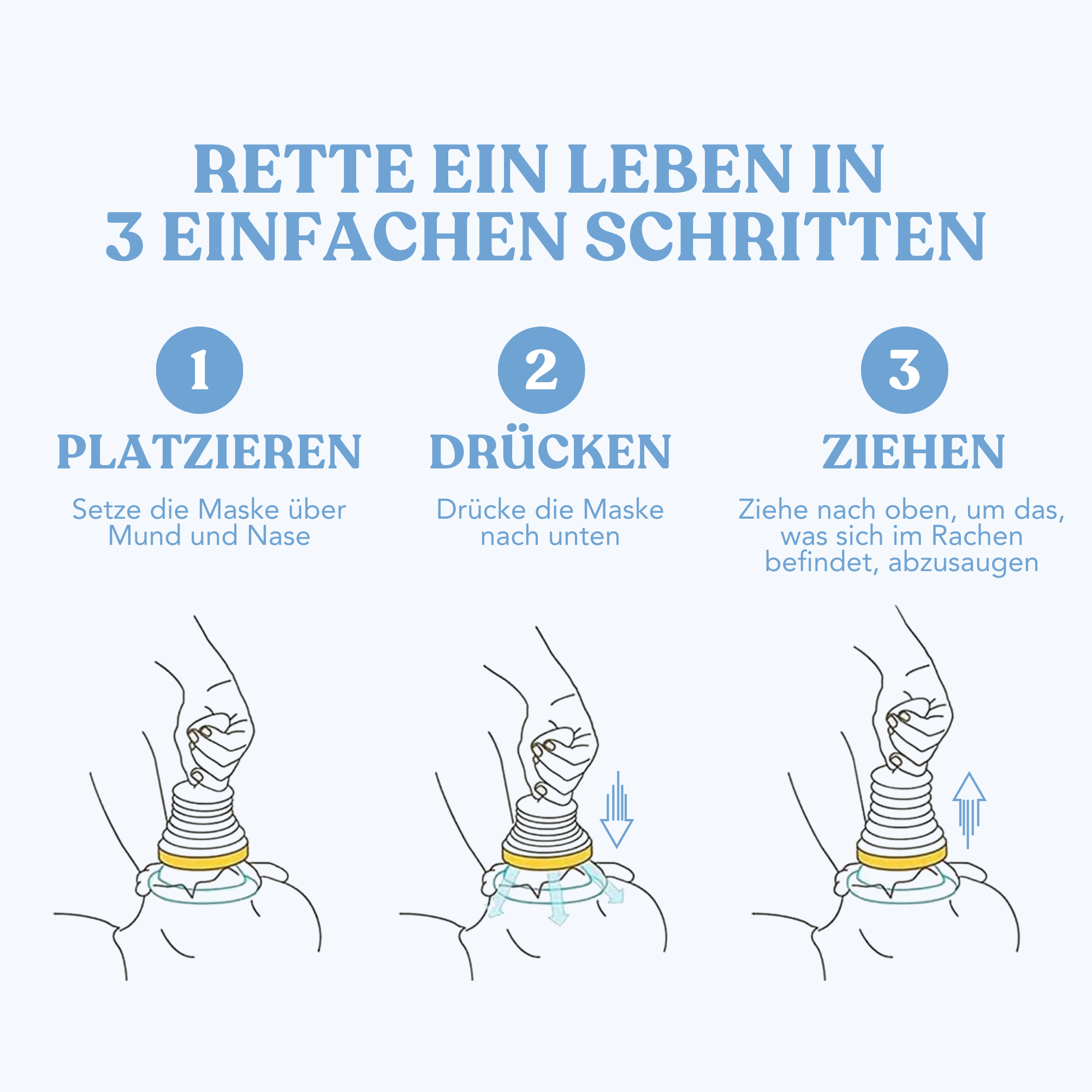 RETTE EIN LEBEN IN 3 EINFACHEN SCHRITTEN

1
PLATZIEREN
Setze die Maske über Mund und Nase

2
DRÜCKEN
Drücke die Maske nach unten

3
ZIEHEN
Ziehe nach oben, um das, was sich im Rachen befindet, abzusaugen