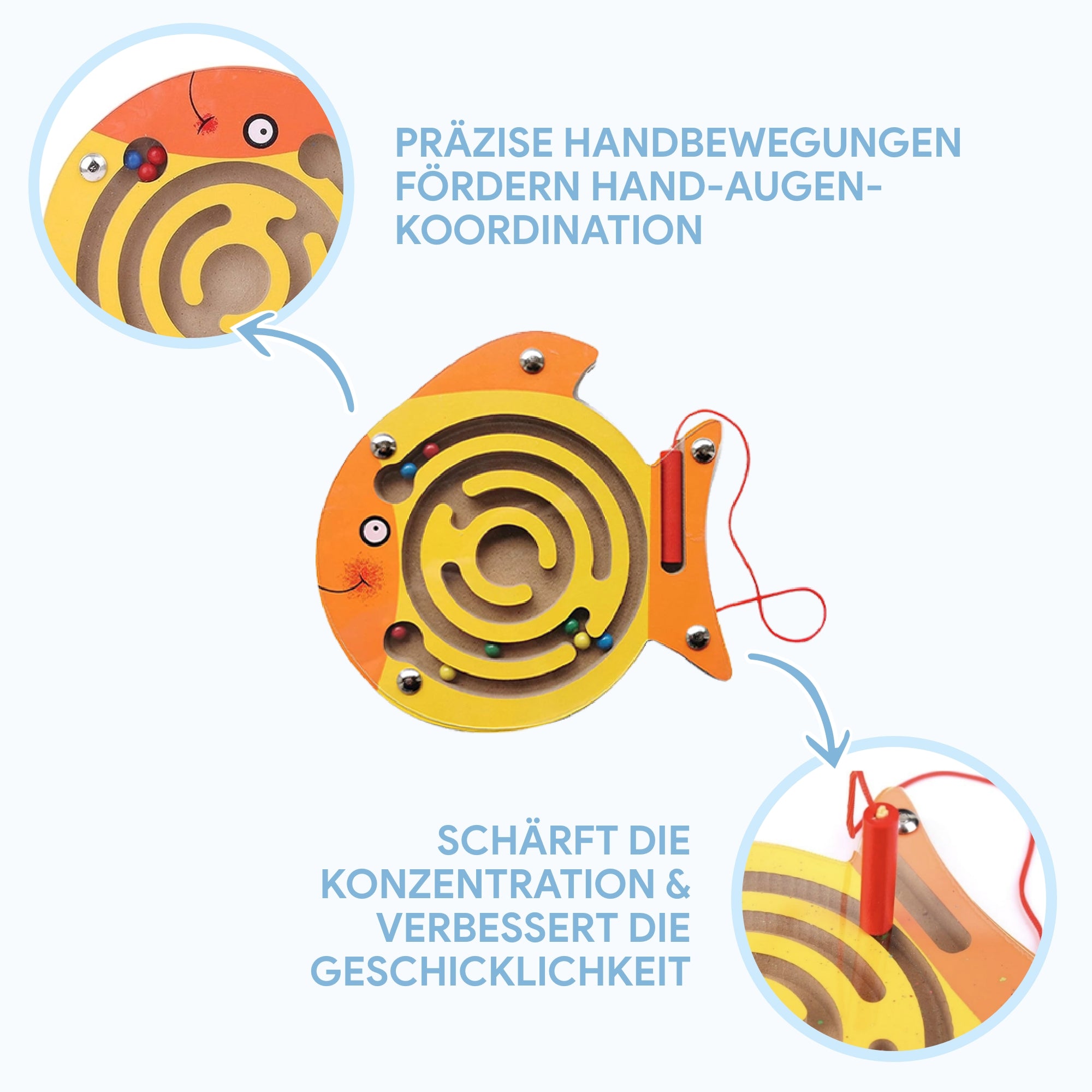 PRÄZISE HANDBEWEGUNGEN FÖRDERN HAND-AUGEN-KOORDINATION

SCHÄRFT DIE KONZENTRATION & VERBESSERT DIE GESCHICKLICHKEIT